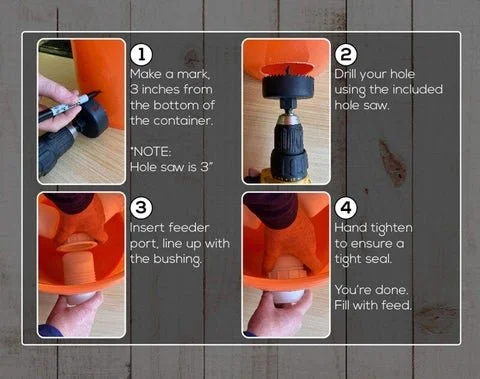 1
Make a mark, 3 inches from the bottom of the container.

*NOTE:
Hole saw is 3"

2
Drill your hole using the included hole saw.

3
Insert feeder port, line up with the bushing.

4
Hand tighten to ensure a tight seal.

You're done.
Fill with feed.